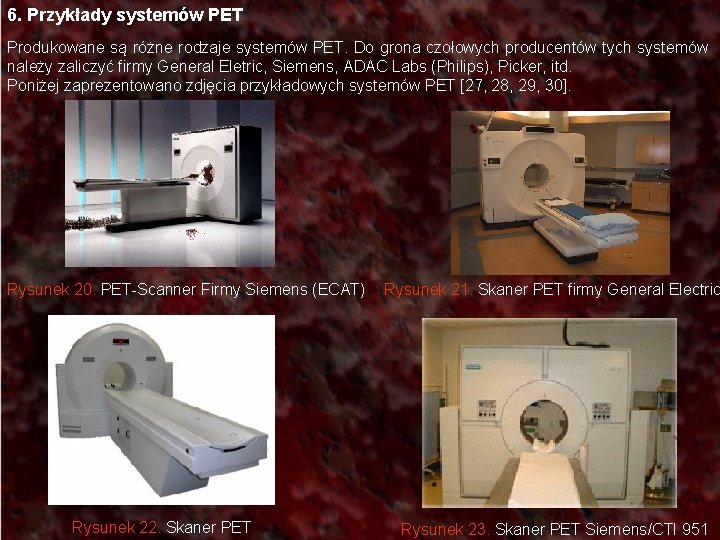 6. Przykłady systemów PET

Produkowane są różne rodzaje systemów PET. Do grona czołowych producentów tych systemów należy zaliczyć firmy General Eletric, Siemens, ADAC Labs (Philips), Picker, itd.
Poniżej zaprezentowano zdjęcia przykładowych systemów PET [27, 28, 29, 30].

Rysunek 20. PET-Scanner Firmy Siemens (ECAT)

Rysunek 21. Skaner PET firmy General Electric

Rysunek 22. Skaner PET

Rysunek 23. Skaner PET Siemens/CTI 951