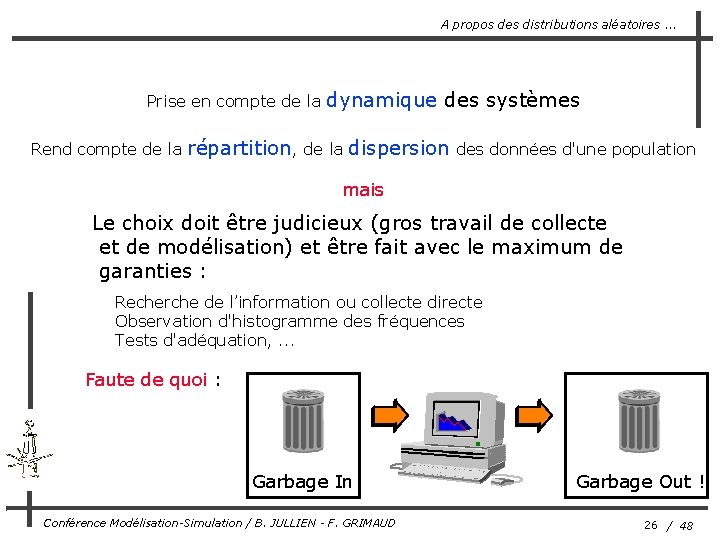 A propos des distributions aléatoires ...

Prise en compte de la dynamique des systèmes

Rend compte de la répartition, de la dispersion des données d'une population

mais

Le choix doit être judicieux (gros travail de collecte et de modélisation) et être fait avec le maximum de garanties :

Recherche de l'information ou collecte directe
Observation d'histogramme des fréquences
Tests d'adéquation, ...

Faute de quoi :

Garbage In

Garbage Out !

Conférence Modélisation-Simulation / B. JULLIEN - F. GRIMAUD

26 / 48