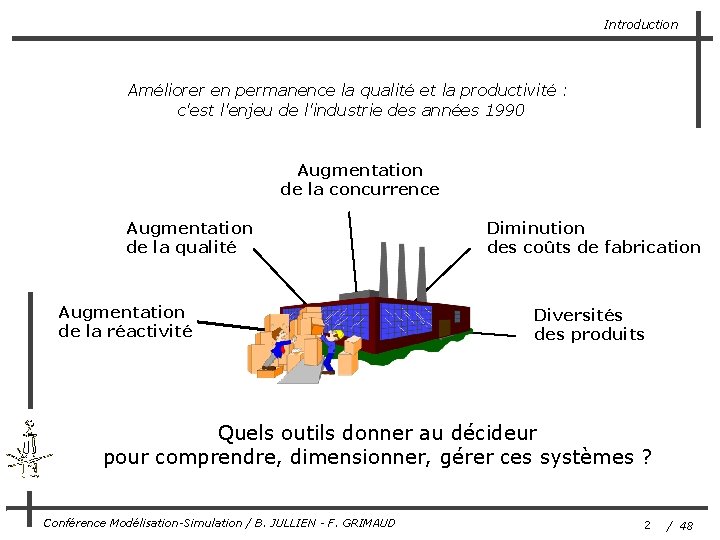 Introduction

Améliorer en permanence la qualité et la productivité : c'est l'enjeu de l'industrie des années 1990

Augmentation de la concurrence

Augmentation de la qualité

Diminution des coûts de fabrication

Augmentation de la réactivité

Diversités des produits

Quels outils donner au décideur pour comprendre, dimensionner, gérer ces systèmes ?

Conférence Modélisation-Simulation / B. JULLIEN - F. GRIMAUD

2 / 48