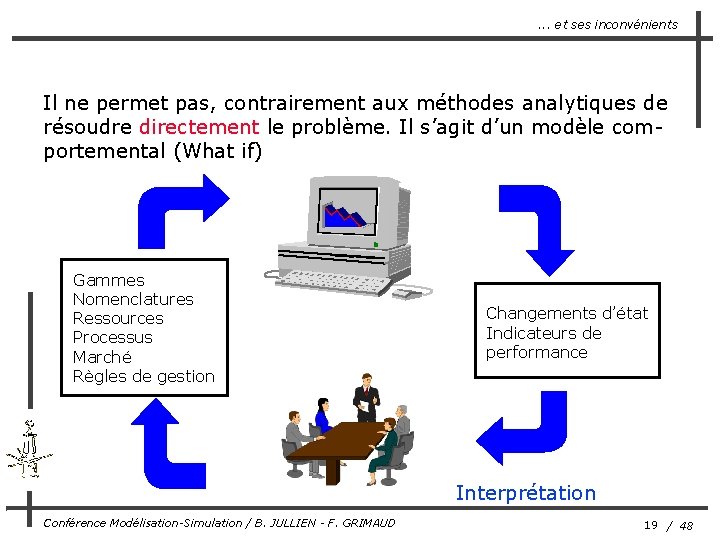 ... et ses inconvénients

Il ne permet pas, contrairement aux méthodes analytiques de résoudre directement le problème. Il s'agit d'un modèle comportemental (What if)

Gammes
Nomenclatures
Ressources
Processus
Marché
Règles de gestion

Changements d'état
Indicateurs de performance

Interprétation

Conférence Modélisation-Simulation / B. JULLIEN - F. GRIMAUD

19 / 48