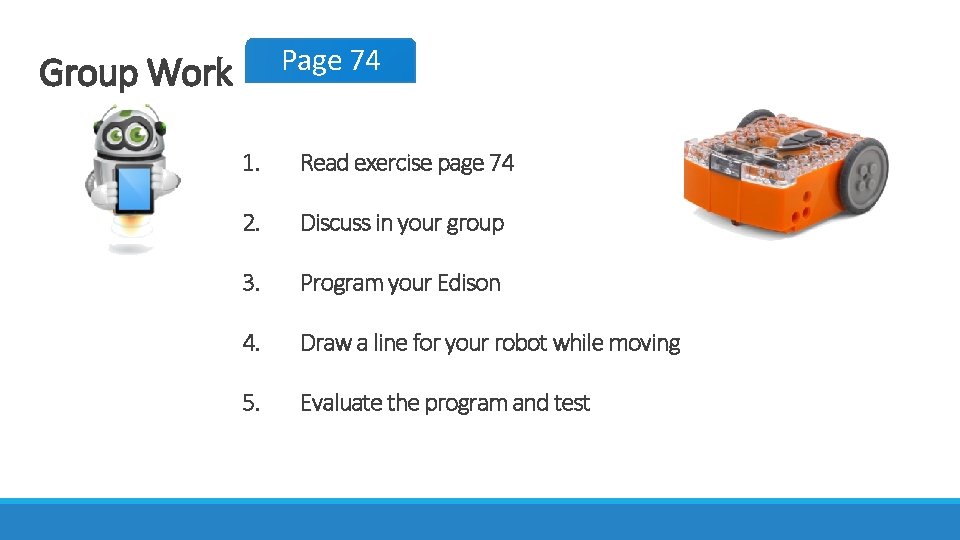 Group Work

Page 74

1. Read exercise page 74

2. Discuss in your group

3. Program your Edison

4. Draw a line for your robot while moving

5. Evaluate the program and test