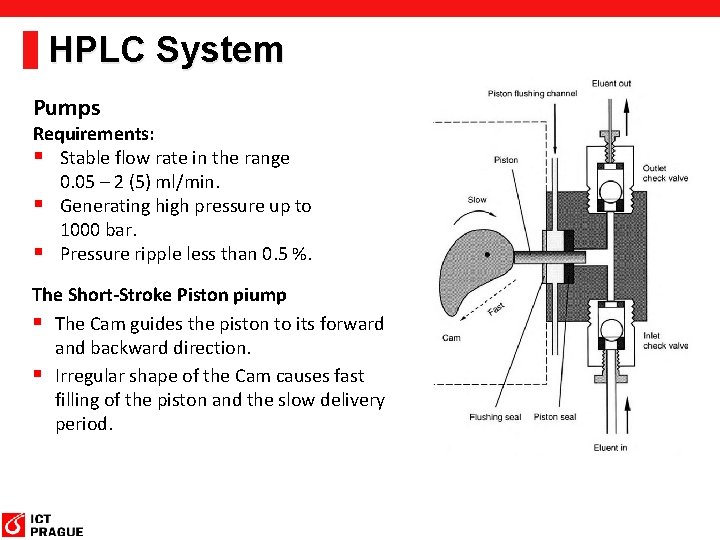 HPLC System

Pumps
Requirements:
▪ Stable flow rate in the range 0.05 – 2 (5) ml/min.
▪ Generating high pressure up to 1000 bar.
▪ Pressure ripple less than 0.5 %.

The Short-Stroke Piston piump
▪ The Cam guides the piston to its forward and backward direction.
▪ Irregular shape of the Cam causes fast filling of the piston and the slow delivery period.

Piston flushing channel
Eluent out
Piston
Outlet check valve
Slow
Fast
Cam
Inlet check valve
Flushing seal
Piston seal
Eluent in

ICT PRAGUE