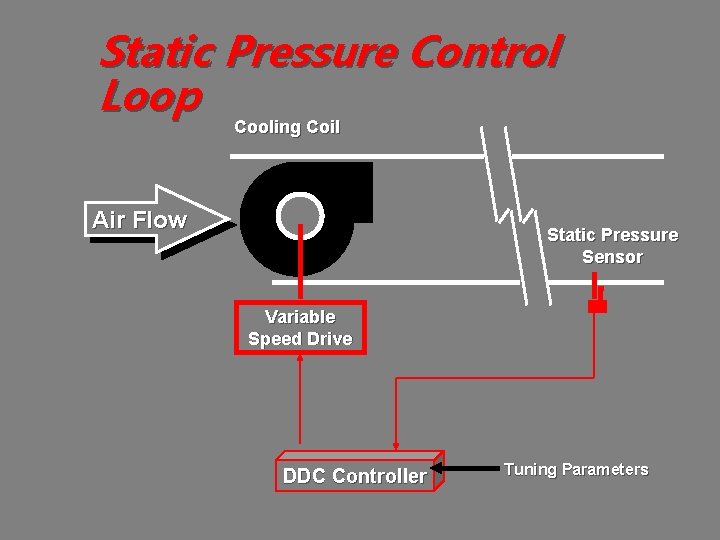 Static Pressure Control Loop

Cooling Coil

Air Flow

Static Pressure Sensor

Variable Speed Drive

DDC Controller

Tuning Parameters