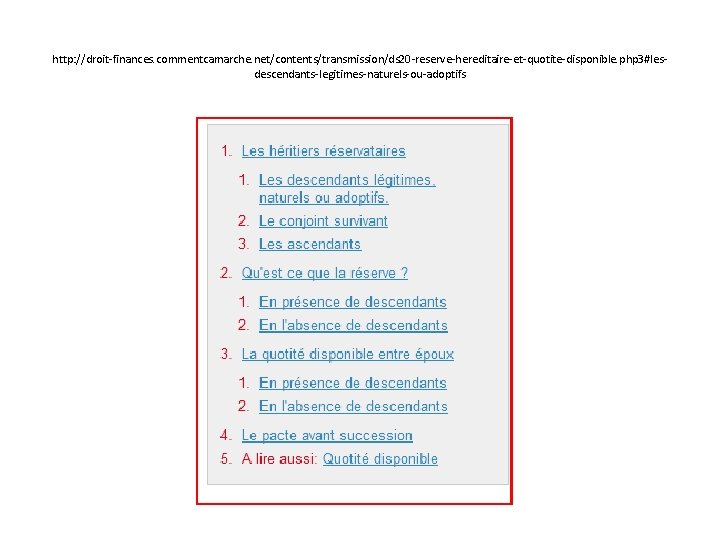 http://droit-finances.commentcamarche.net/contents/transmission/ds20-reserve-hereditaire-et-quotite-disponible.php3#les-descendants-legitimes-naturels-ou-adoptifs

1. Les héritiers réservataires
   1. Les descendants légitimes, naturels ou adoptifs.
   2. Le conjoint survivant
   3. Les ascendants
2. Qu'est ce que la réserve ?
   1. En présence de descendants
   2. En l'absence de descendants
3. La quotité disponible entre époux
   1. En présence de descendants
   2. En l'absence de descendants
4. Le pacte avant succession
5. A lire aussi: Quotité disponible