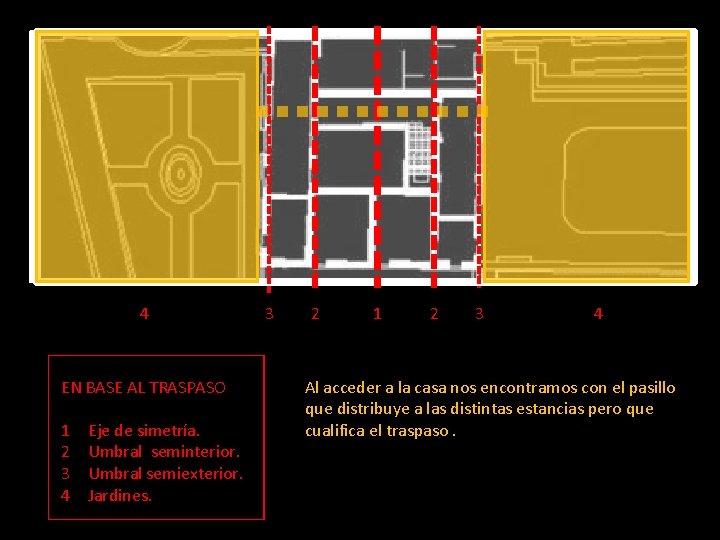 4 3 2 1 2 3 4

EN BASE AL TRASPASO

1 Eje de simetría.
2 Umbral seminterior.
3 Umbral semiexterior.
4 Jardines.

Al acceder a la casa nos encontramos con el pasillo que distribuye a las distintas estancias pero que cualifica el traspaso .