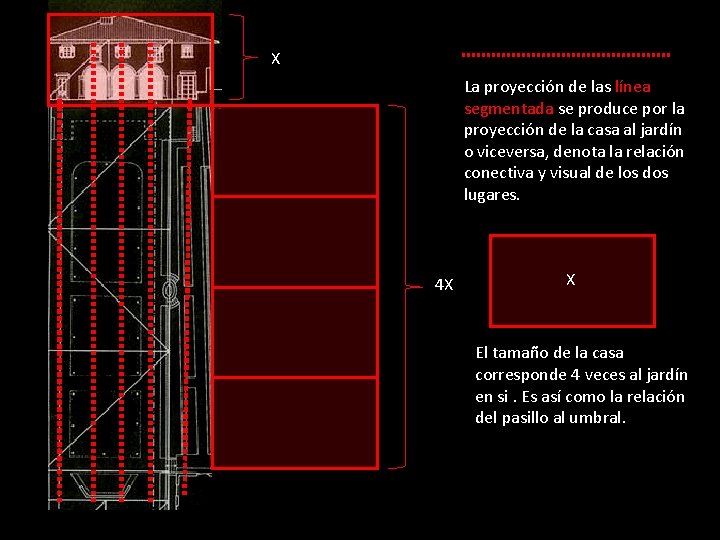 X

La proyección de las línea segmentada se produce por la proyección de la casa al jardín o viceversa, denota la relación conectiva y visual de los dos lugares.

4X

X

El tamaño de la casa corresponde 4 veces al jardín en si . Es así como la relación del pasillo al umbral.