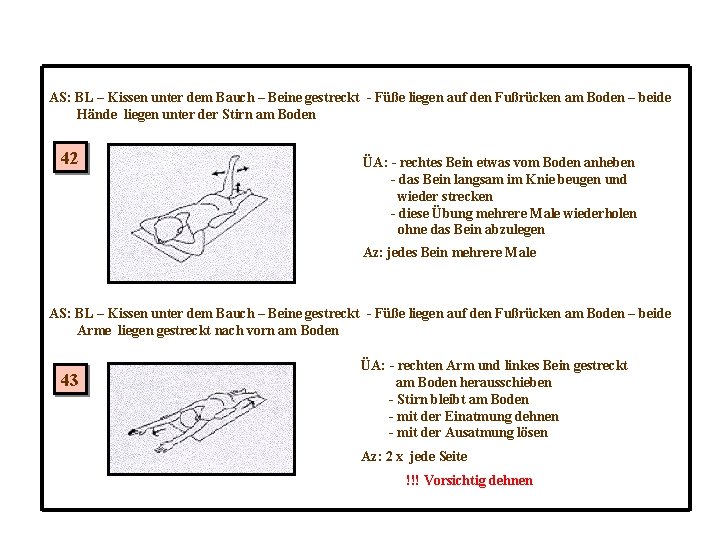 AS: BL – Kissen unter dem Bauch – Beine gestreckt - Füße liegen auf den Fußrücken am Boden – beide Hände liegen unter der Stirn am Boden

42

ÜA: - rechtes Bein etwas vom Boden anheben
- das Bein langsam im Knie beugen und wieder strecken
- diese Übung mehrere Male wiederholen ohne das Bein abzulegen

Az: jedes Bein mehrere Male

AS: BL – Kissen unter dem Bauch – Beine gestreckt - Füße liegen auf den Fußrücken am Boden – beide Arme liegen gestreckt nach vorn am Boden

43

ÜA: - rechten Arm und linkes Bein gestreckt am Boden herausschieben
- Stirn bleibt am Boden
- mit der Einatmung dehnen
- mit der Ausatmung lösen

Az: 2 x jede Seite

!!! Vorsichtig dehnen