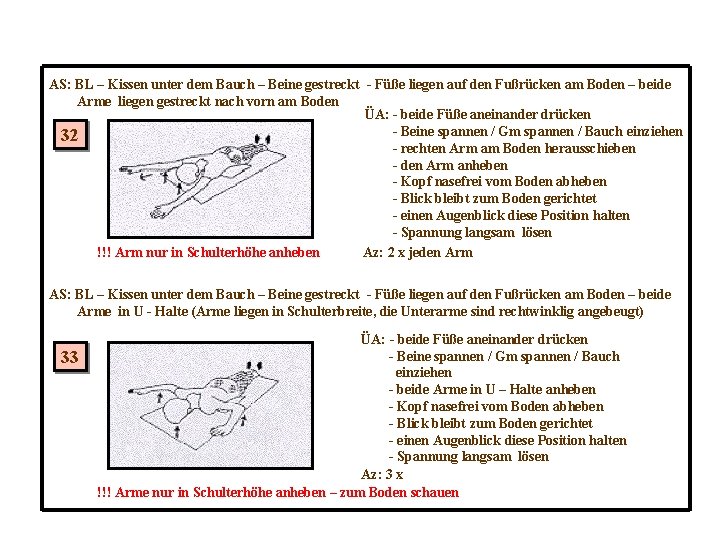 AS: BL – Kissen unter dem Bauch – Beine gestreckt - Füße liegen auf den Fußrücken am Boden – beide Arme liegen gestreckt nach vorn am Boden

32

ÜA: - beide Füße aneinander drücken
- Beine spannen / Gm spannen / Bauch einziehen
- rechten Arm am Boden herausschieben
- den Arm anheben
- Kopf nasefrei vom Boden abheben
- Blick bleibt zum Boden gerichtet
- einen Augenblick diese Position halten
- Spannung langsam lösen

!!! Arm nur in Schulterhöhe anheben

Az: 2 x jeden Arm

AS: BL – Kissen unter dem Bauch – Beine gestreckt - Füße liegen auf den Fußrücken am Boden – beide Arme in U - Halte (Arme liegen in Schulterbreite, die Unterarme sind rechtwinklig angebeugt)

33

ÜA: - beide Füße aneinander drücken
- Beine spannen / Gm spannen / Bauch einziehen
- beide Arme in U – Halte anheben
- Kopf nasefrei vom Boden abheben
- Blick bleibt zum Boden gerichtet
- einen Augenblick diese Position halten
- Spannung langsam lösen

Az: 3 x

!!! Arme nur in Schulterhöhe anheben – zum Boden schauen