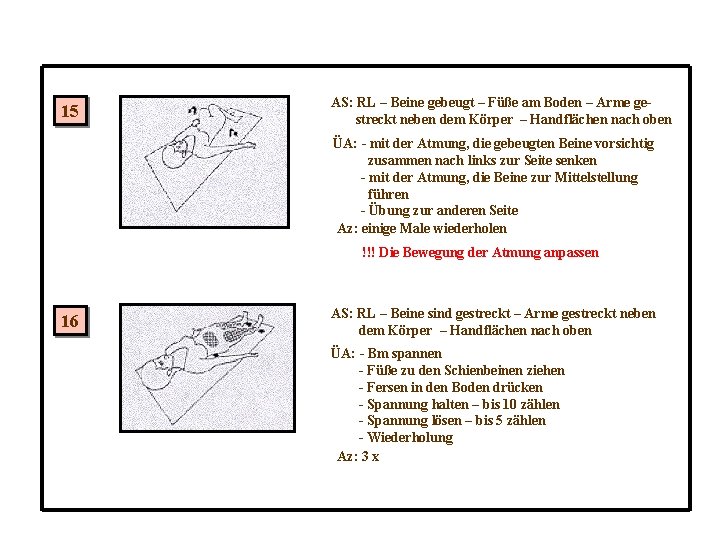 15

AS: RL – Beine gebeugt – Füße am Boden – Arme gestreckt neben dem Körper – Handflächen nach oben

ÜA: - mit der Atmung, die gebeugten Beine vorsichtig zusammen nach links zur Seite senken
- mit der Atmung, die Beine zur Mittelstellung führen
- Übung zur anderen Seite

Az: einige Male wiederholen

!!! Die Bewegung der Atmung anpassen

16

AS: RL – Beine sind gestreckt – Arme gestreckt neben dem Körper – Handflächen nach oben

ÜA: - Bm spannen
- Füße zu den Schienbeinen ziehen
- Fersen in den Boden drücken
- Spannung halten – bis 10 zählen
- Spannung lösen – bis 5 zählen
- Wiederholung

Az: 3 x