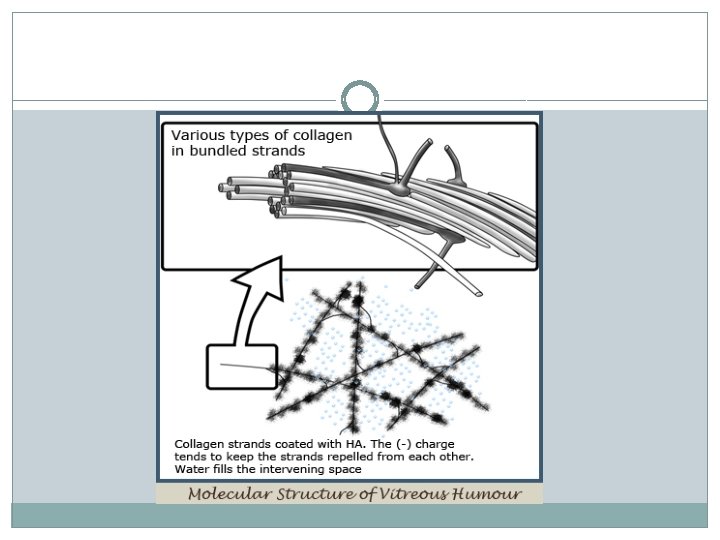 Various types of collagen in bundled strands

Collagen strands coated with HA. The (-) charge tends to keep the strands repelled from each other. Water fills the intervening space

Molecular Structure of Vitreous Humour