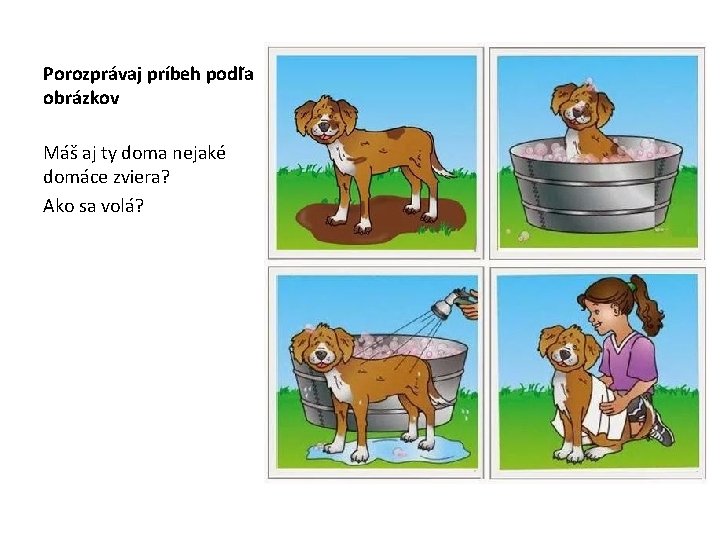 Porozprávaj príbeh podľa obrázkov

Máš aj ty doma nejaké domáce zviera?

Ako sa volá?