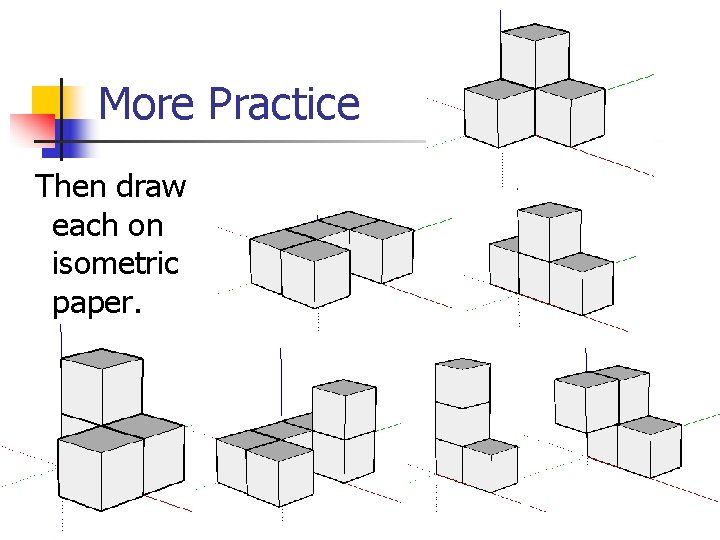 More Practice

Then draw each on isometric paper.