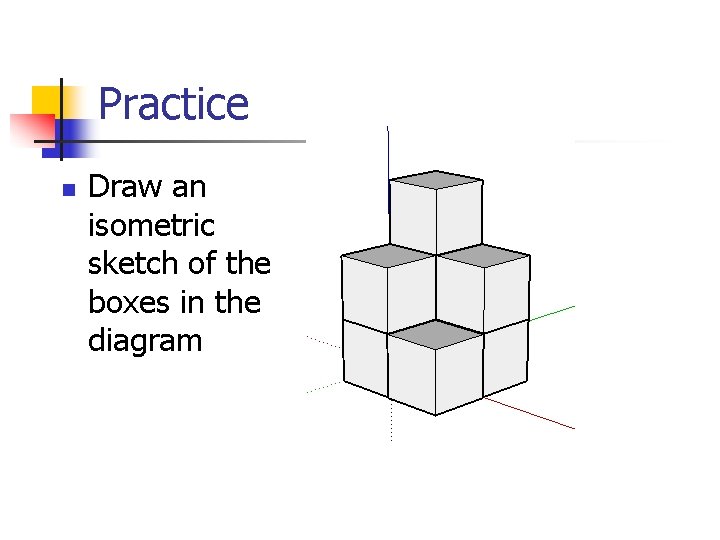 Practice

Draw an isometric sketch of the boxes in the diagram