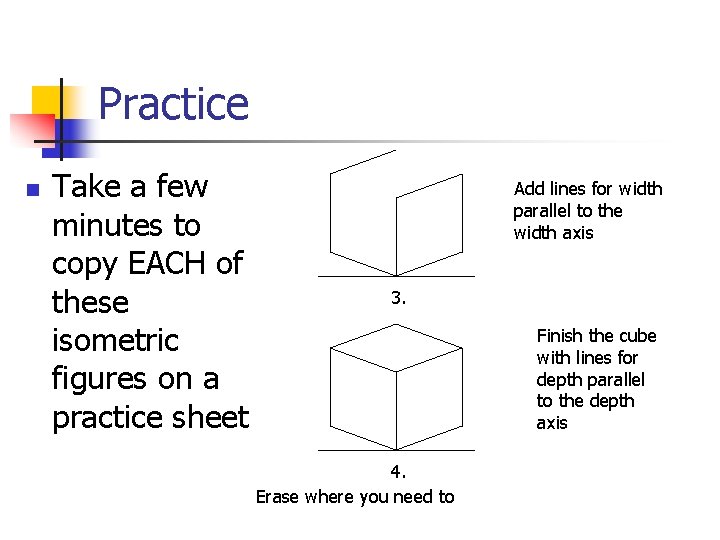 Practice

Take a few minutes to copy EACH of these isometric figures on a practice sheet

Add lines for width parallel to the width axis

3.

Finish the cube with lines for depth parallel to the depth axis

4.

Erase where you need to