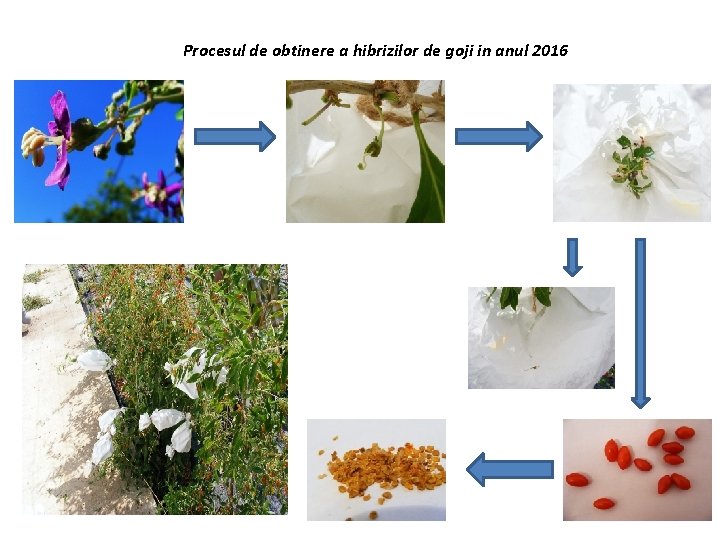 Procesul de obtinere a hibrizilor de goji in anul 2016