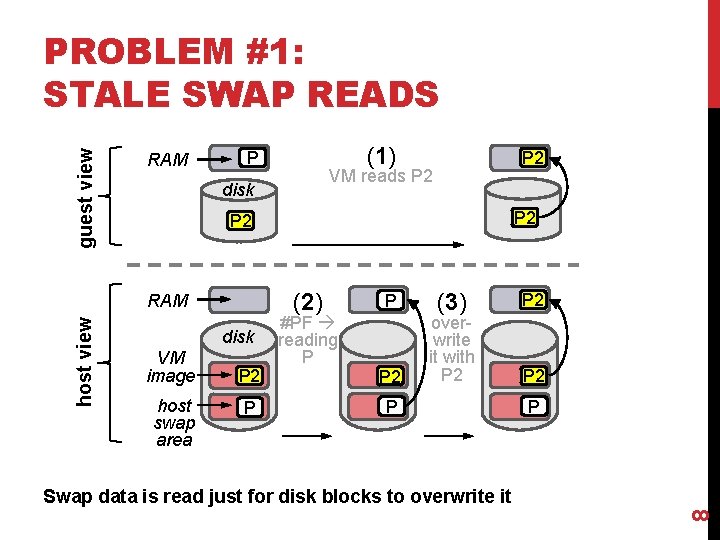 PROBLEM #1:
STALE SWAP READS

guest view

RAM P

disk

P2

(1)
VM reads P2

P2

P2

host view

RAM

disk

VM image P2

host swap area P

(2)
#PF → reading P

P

P2

P

(3)
over-write it with P2

P2

P2

P

Swap data is read just for disk blocks to overwrite it

8