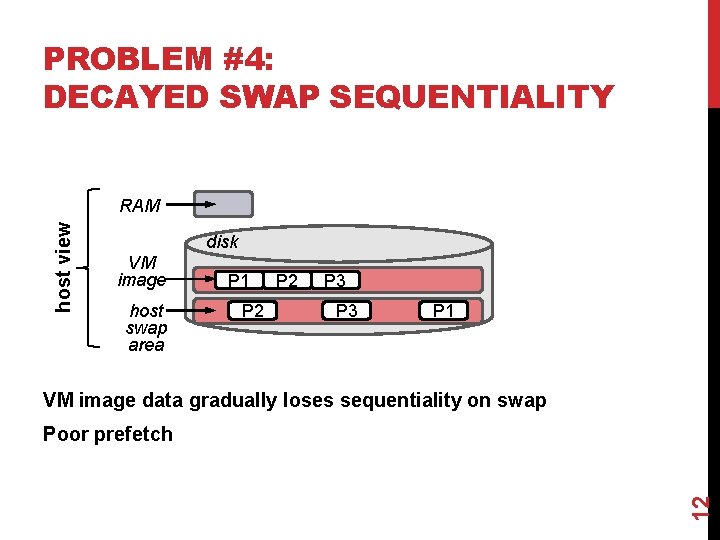 PROBLEM #4:
DECAYED SWAP SEQUENTIALITY

host view

RAM

disk

VM image

P1 P2 P3

host swap area

P2 P3 P1

VM image data gradually loses sequentiality on swap

Poor prefetch

12