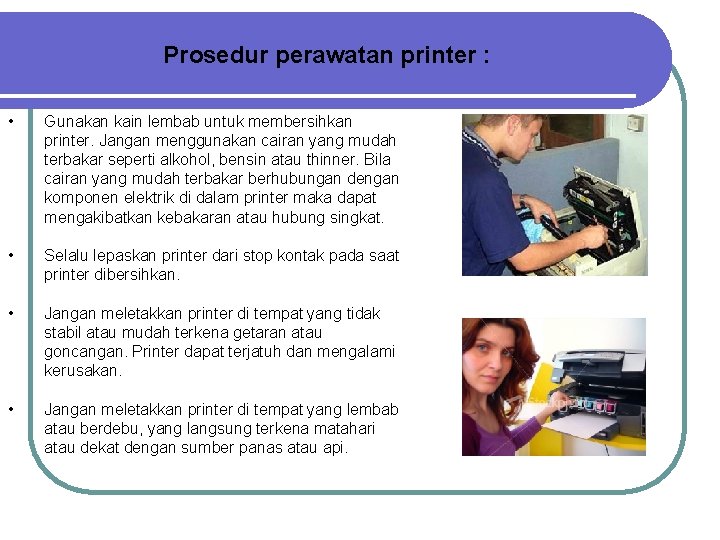 Prosedur perawatan printer :

• Gunakan kain lembab untuk membersihkan printer. Jangan menggunakan cairan yang mudah terbakar seperti alkohol, bensin atau thinner. Bila cairan yang mudah terbakar berhubungan dengan komponen elektrik di dalam printer maka dapat mengakibatkan kebakaran atau hubung singkat.

• Selalu lepaskan printer dari stop kontak pada saat printer dibersihkan.

• Jangan meletakkan printer di tempat yang tidak stabil atau mudah terkena getaran atau goncangan. Printer dapat terjatuh dan mengalami kerusakan.

• Jangan meletakkan printer di tempat yang lembab atau berdebu, yang langsung terkena matahari atau dekat dengan sumber panas atau api.