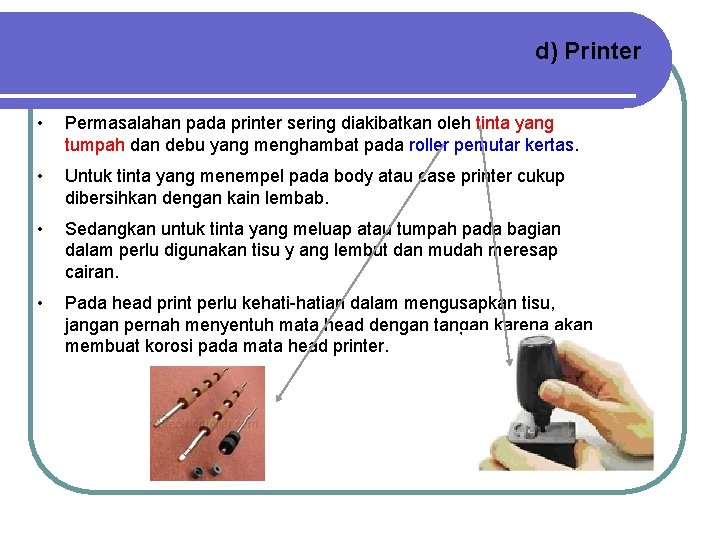 d) Printer

• Permasalahan pada printer sering diakibatkan oleh tinta yang tumpah dan debu yang menghambat pada roller pemutar kertas.

• Untuk tinta yang menempel pada body atau case printer cukup dibersihkan dengan kain lembab.

• Sedangkan untuk tinta yang meluap atau tumpah pada bagian dalam perlu digunakan tisu y ang lembut dan mudah meresap cairan.

• Pada head print perlu kehati-hatian dalam mengusapkan tisu, jangan pernah menyentuh mata head dengan tangan karena akan membuat korosi pada mata head printer.