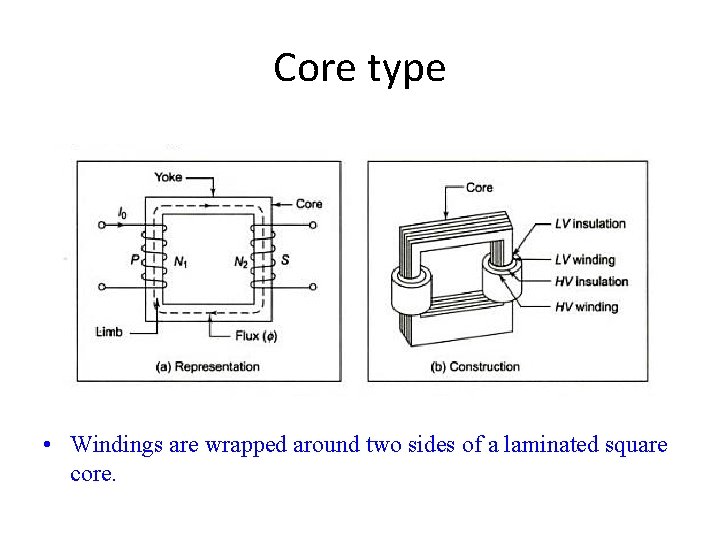 Core type

Yoke

Core

$I_0$

P

$N_1$

$N_2$

S

Limb

Flux ($\phi$)

(a) Representation

Core

LV insulation

LV winding

HV insulation

HV winding

(b) Construction

• Windings are wrapped around two sides of a laminated square core.