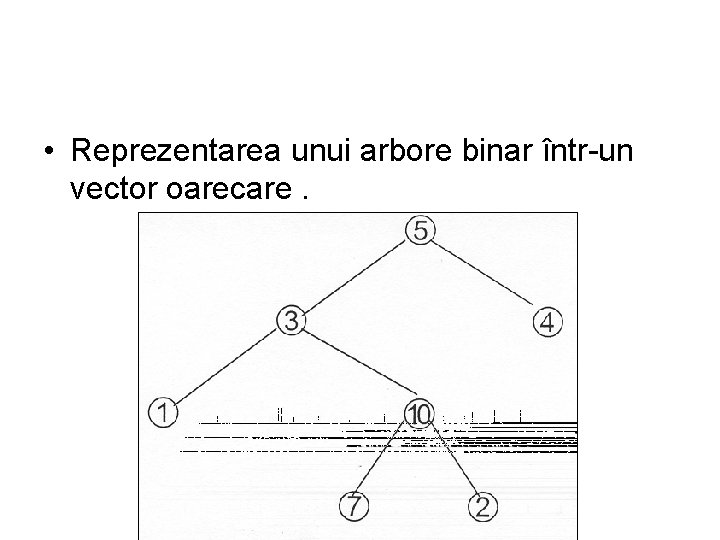 • Reprezentarea unui arbore binar într-un vector oarecare .

5
3
4
1
10
7
2