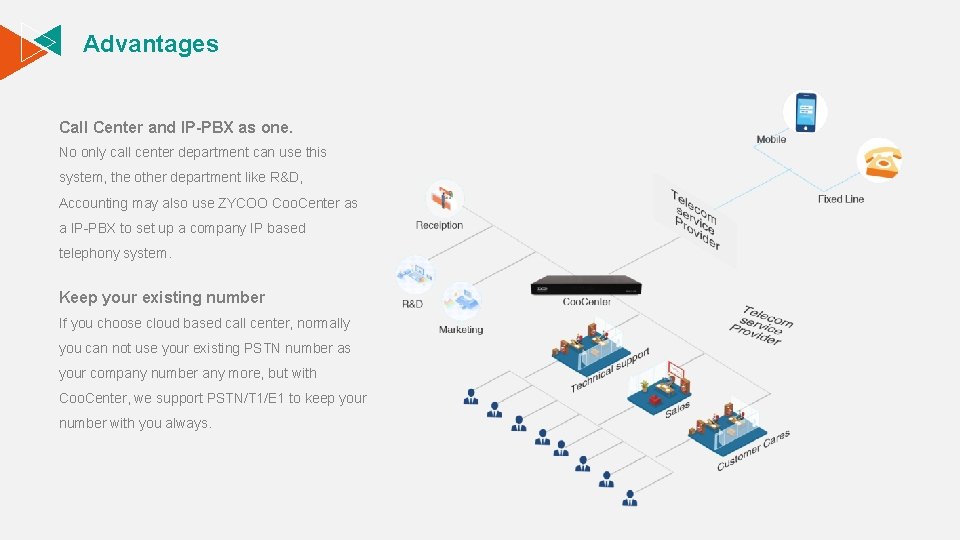 Advantages

Call Center and IP-PBX as one.

No only call center department can use this system, the other department like R&D, Accounting may also use ZYCOO Coo.Center as a IP-PBX to set up a company IP based telephony system.

Keep your existing number

If you choose cloud based call center, normally you can not use your existing PSTN number as your company number any more, but with Coo.Center, we support PSTN/T1/E1 to keep your number with you always.

Mobile

Fixed Line

Telecom service Provider

Receiption

R&D

Marketing

CooCenter

Telecom service Provider

Technical support

Sales

Customer Cares