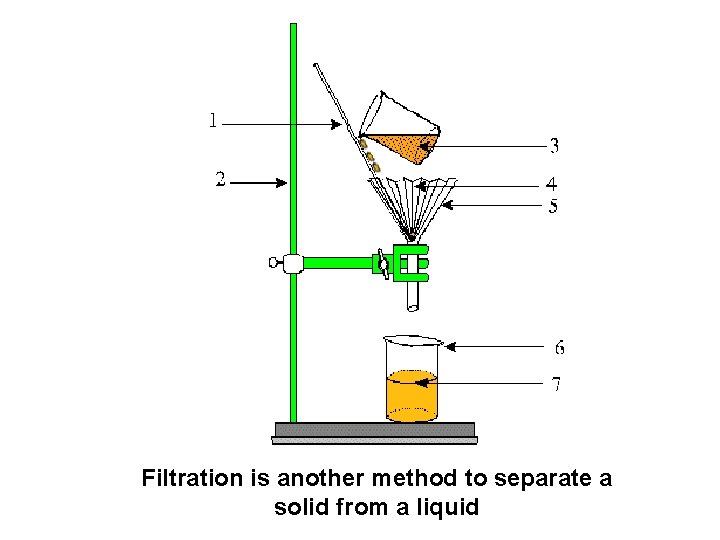 1
2
3
4
5
6
7

Filtration is another method to separate a solid from a liquid