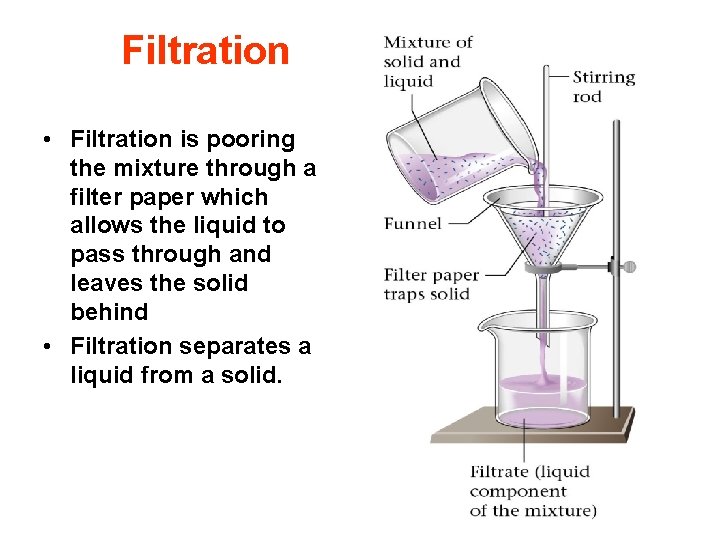 Filtration

• Filtration is pooring the mixture through a filter paper which allows the liquid to pass through and leaves the solid behind
• Filtration separates a liquid from a solid.

Mixture of solid and liquid

Stirring rod

Funnel

Filter paper traps solid

Filtrate (liquid component of the mixture)