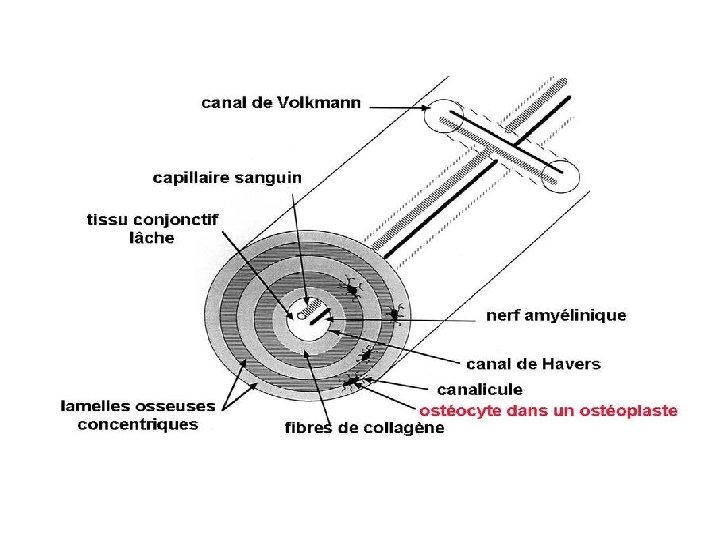 canal de Volkmann

capillaire sanguin

tissu conjonctif lâche

nerf amyélinique

canal de Havers

canalicule

ostéocyte dans un ostéoplaste

lamelles osseuses concentriques

fibres de collagène