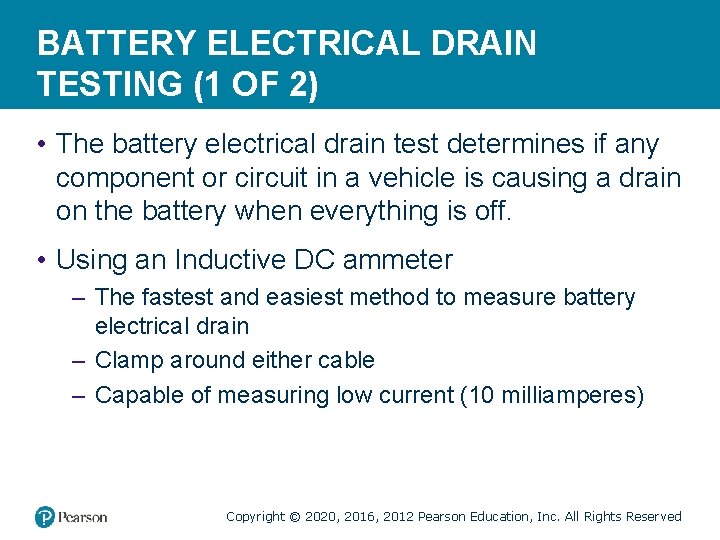 BATTERY ELECTRICAL DRAIN TESTING (1 OF 2)

• The battery electrical drain test determines if any component or circuit in a vehicle is causing a drain on the battery when everything is off.

• Using an Inductive DC ammeter
– The fastest and easiest method to measure battery electrical drain
– Clamp around either cable
– Capable of measuring low current (10 milliamperes)

Pearson

Copyright © 2020, 2016, 2012 Pearson Education, Inc. All Rights Reserved