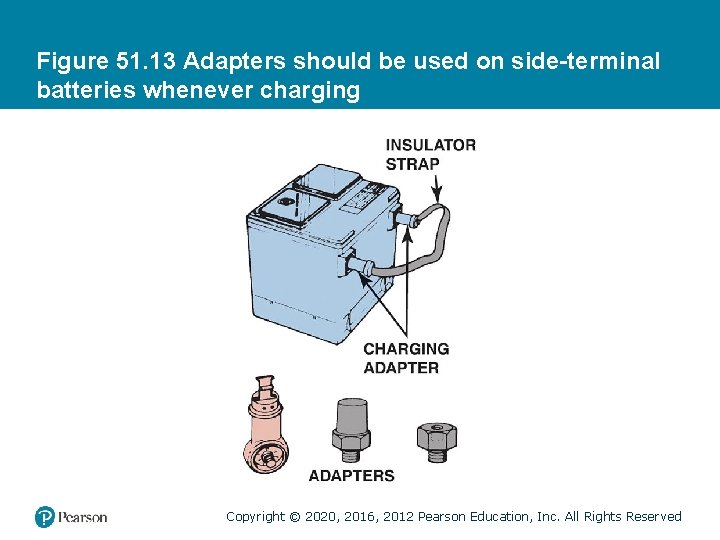 Figure 51.13 Adapters should be used on side-terminal batteries whenever charging

INSULATOR STRAP

CHARGING ADAPTER

ADAPTERS

Pearson

Copyright © 2020, 2016, 2012 Pearson Education, Inc. All Rights Reserved