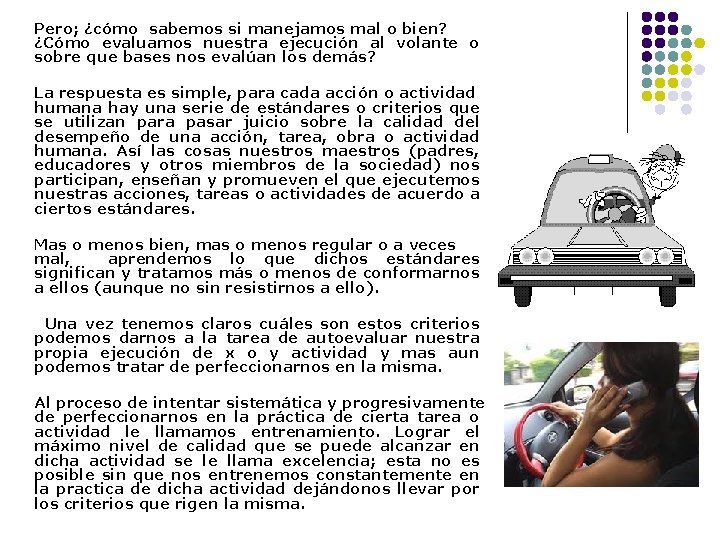 Pero; ¿cómo sabemos si manejamos mal o bien? ¿Cómo evaluamos nuestra ejecución al volante o sobre que bases nos evalúan los demás?

La respuesta es simple, para cada acción o actividad humana hay una serie de estándares o criterios que se utilizan para pasar juicio sobre la calidad del desempeño de una acción, tarea, obra o actividad humana. Así las cosas nuestros maestros (padres, educadores y otros miembros de la sociedad) nos participan, enseñan y promueven el que ejecutemos nuestras acciones, tareas o actividades de acuerdo a ciertos estándares.

Mas o menos bien, mas o menos regular o a veces mal, aprendemos lo que dichos estándares significan y tratamos más o menos de conformarnos a ellos (aunque no sin resistirnos a ello).

Una vez tenemos claros cuáles son estos criterios podemos darnos a la tarea de autoevaluar nuestra propia ejecución de x o y actividad y mas aun podemos tratar de perfeccionarnos en la misma.

Al proceso de intentar sistemática y progresivamente de perfeccionarnos en la práctica de cierta tarea o actividad le llamamos entrenamiento. Lograr el máximo nivel de calidad que se puede alcanzar en dicha actividad se le llama excelencia; esta no es posible sin que nos entrenemos constantemente en la practica de dicha actividad dejándonos llevar por los criterios que rigen la misma.