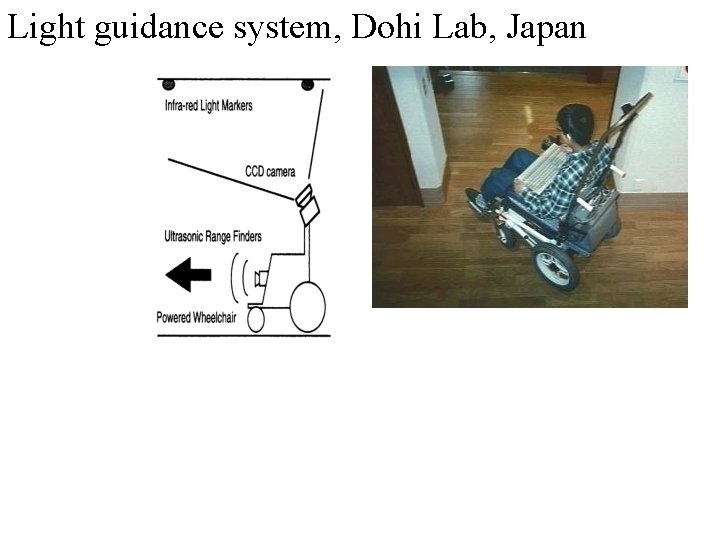 Light guidance system, Dohi Lab, Japan

Infra-red Light Markers

CCD camera

Ultrasonic Range Finders

Powered Wheelchair