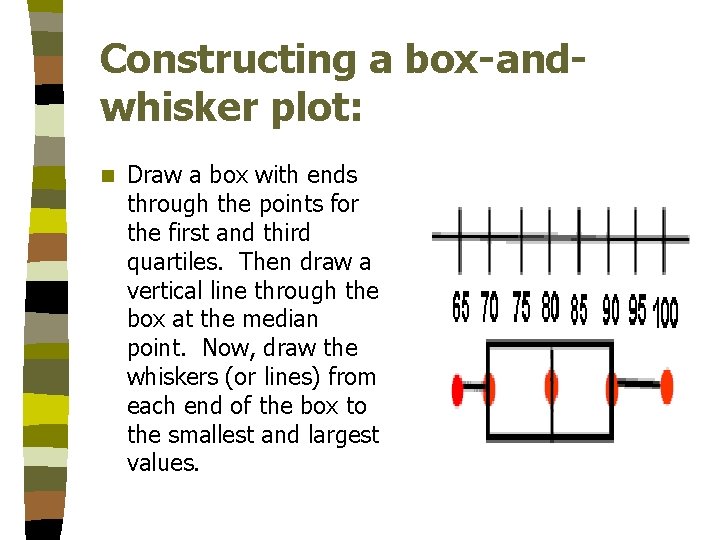 Constructing a box-and-whisker plot:

Draw a box with ends through the points for the first and third quartiles. Then draw a vertical line through the box at the median point. Now, draw the whiskers (or lines) from each end of the box to the smallest and largest values.

65 70 75 80 85 90 95 100