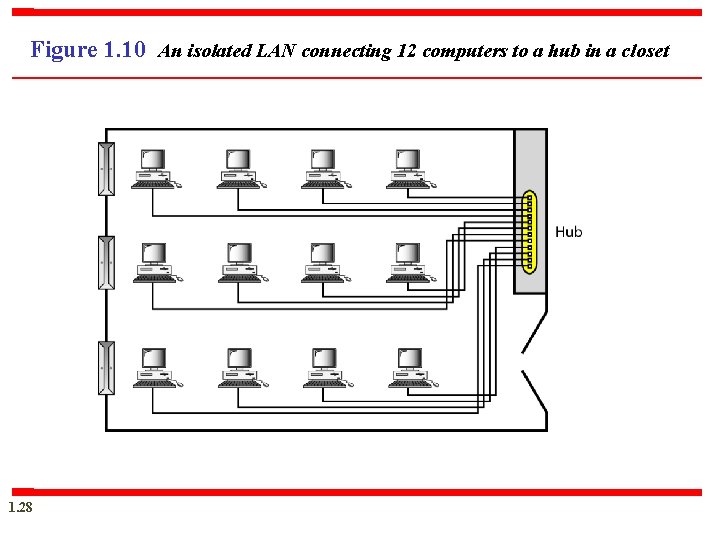 Figure 1.10 An isolated LAN connecting 12 computers to a hub in a closet

Hub

1.28