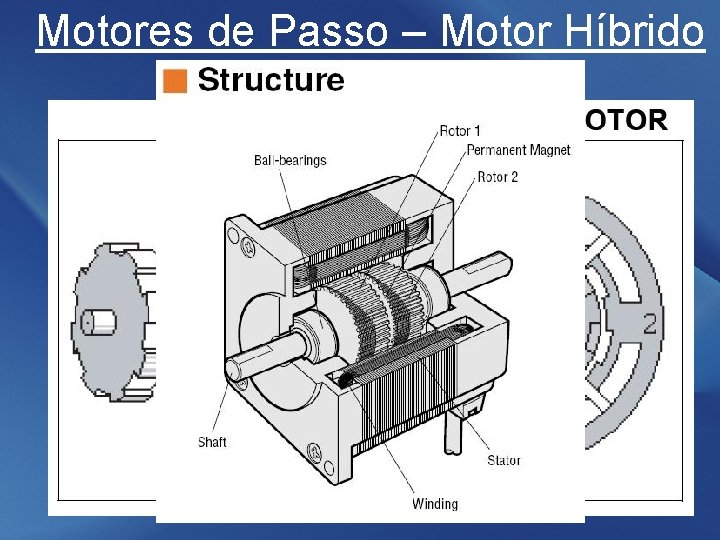 Motores de Passo – Motor Híbrido

Structure

OTOR

Rotor 1
Permanent Magnet
Ball-bearings
Rotor 2

2

Shaft
Stator
Winding