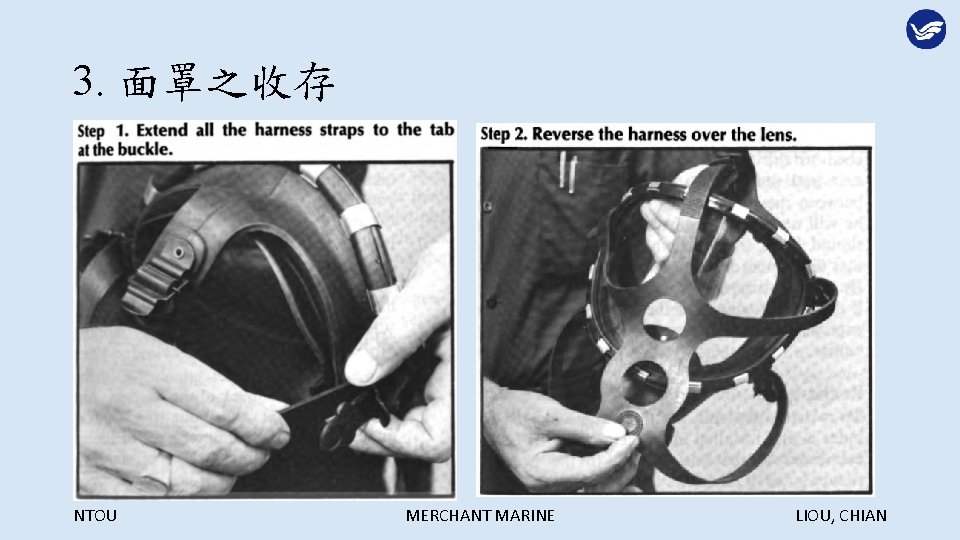 3. 面罩之收存

Step 1. Extend all the harness straps to the tab at the buckle.

Step 2. Reverse the harness over the lens.

NTOU

MERCHANT MARINE

LIOU, CHIAN