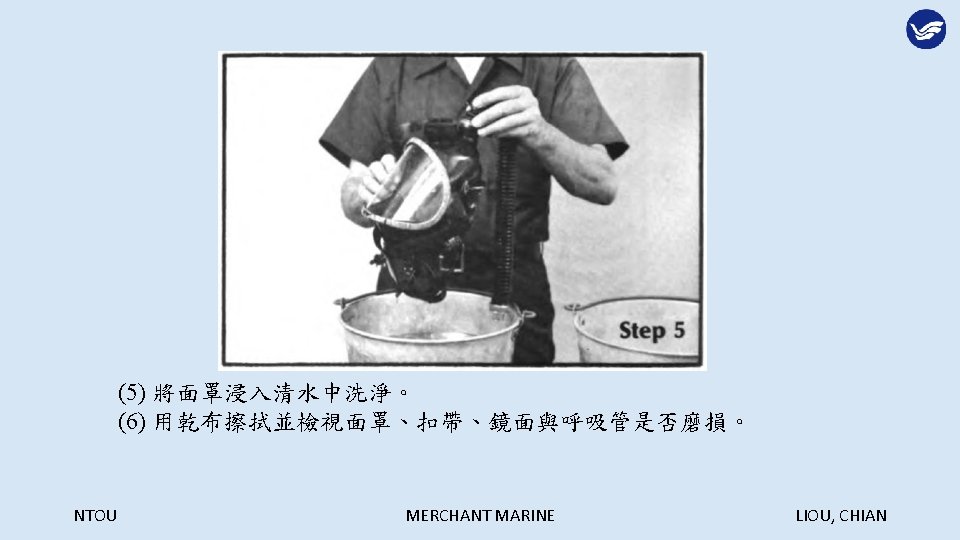 Step 5

(5) 將面罩浸入清水中洗淨。
(6) 用乾布擦拭並檢視面罩、扣帶、鏡面與呼吸管是否磨損。

NTOU

MERCHANT MARINE

LIOU, CHIAN