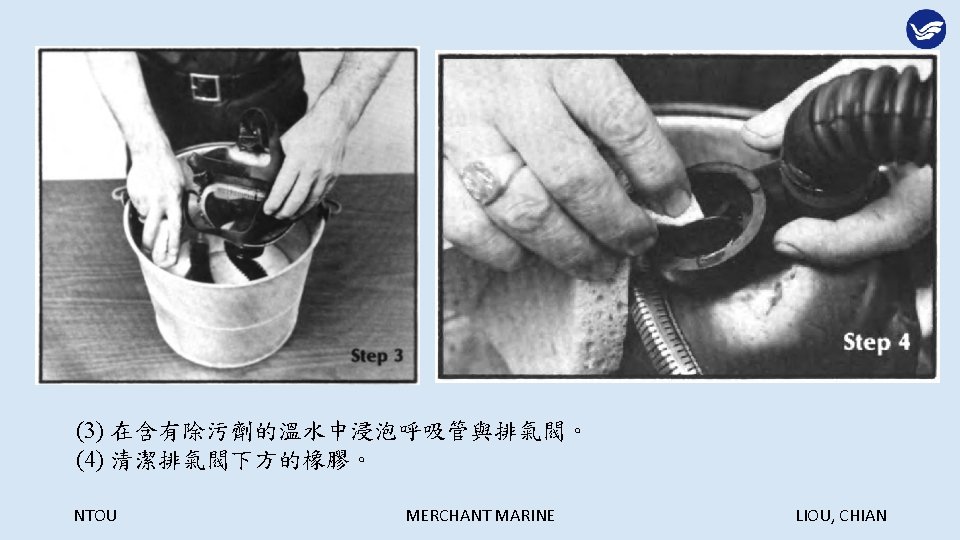 Step 3

Step 4

(3) 在含有除污劑的溫水中浸泡呼吸管與排氣閥。
(4) 清潔排氣閥下方的橡膠。

NTOU

MERCHANT MARINE

LIOU, CHIAN