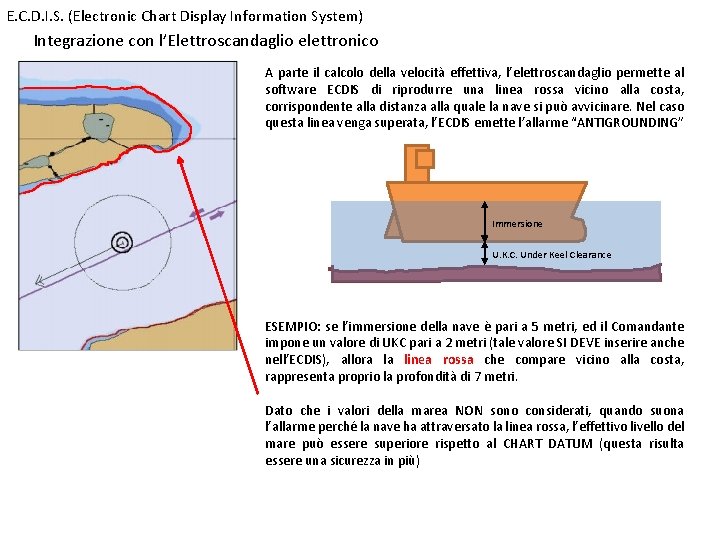 E.C.D.I.S. (Electronic Chart Display Information System)

Integrazione con l'Elettroscandaglio elettronico

A parte il calcolo della velocità effettiva, l'elettroscandaglio permette al software ECDIS di riprodurre una linea rossa vicino alla costa, corrispondente alla distanza alla quale la nave si può avvicinare. Nel caso questa linea venga superata, l'ECDIS emette l'allarme "ANTIGROUNDING"

Immersione

U.K.C. Under Keel Clearance

ESEMPIO: se l'immersione della nave è pari a 5 metri, ed il Comandante impone un valore di UKC pari a 2 metri (tale valore SI DEVE inserire anche nell'ECDIS), allora la linea rossa che compare vicino alla costa, rappresenta proprio la profondità di 7 metri.

Dato che i valori della marea NON sono considerati, quando suona l'allarme perché la nave ha attraversato la linea rossa, l'effettivo livello del mare può essere superiore rispetto al CHART DATUM (questa risulta essere una sicurezza in più)