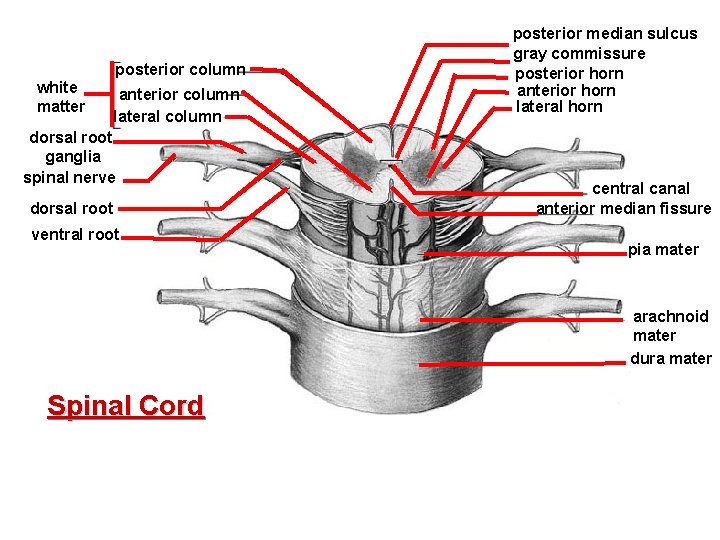 white matter
posterior column
anterior column
lateral column
dorsal root ganglia
spinal nerve
dorsal root
ventral root
posterior median sulcus
gray commissure
posterior horn
anterior horn
lateral horn
central canal
anterior median fissure
pia mater
arachnoid mater
dura mater
Spinal Cord