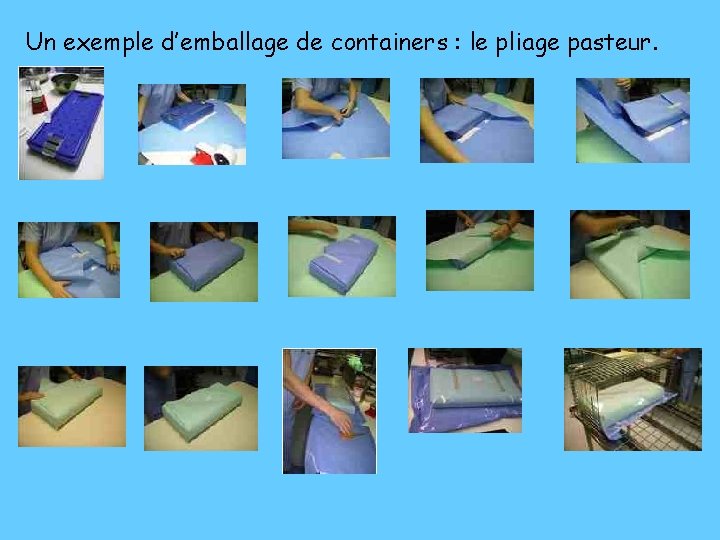 Un exemple d'emballage de containers : le pliage pasteur.