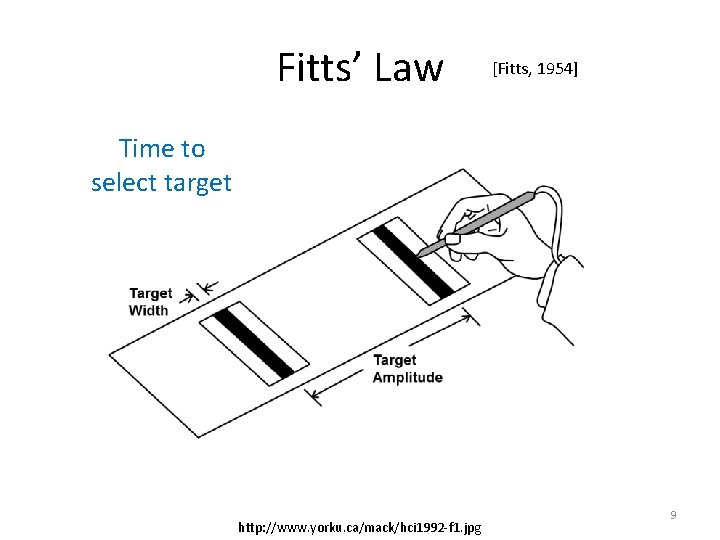 Fitts' Law [Fitts, 1954]

Time to select target

Target Width

Target Amplitude

9

http://www.yorku.ca/mack/hci1992-f1.jpg