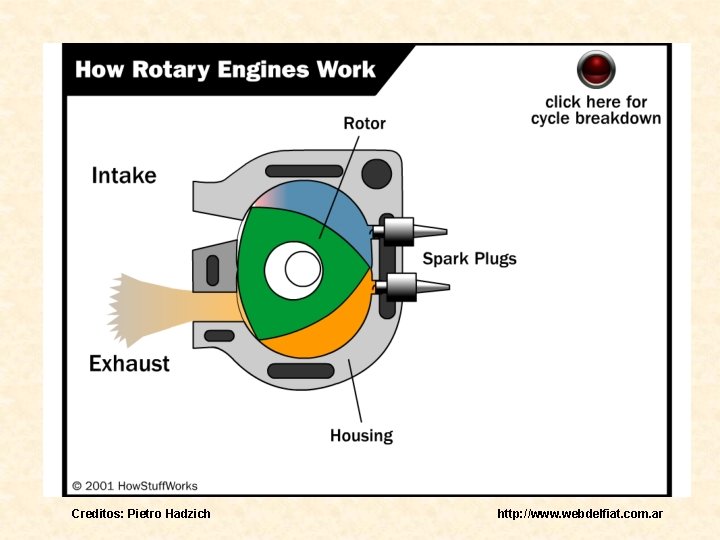 How Rotary Engines Work

click here for cycle breakdown

Rotor

Intake

Spark Plugs

Exhaust

Housing

© 2001 HowStuffWorks

Creditos: Pietro Hadzich

http://www.webdelfiat.com.ar