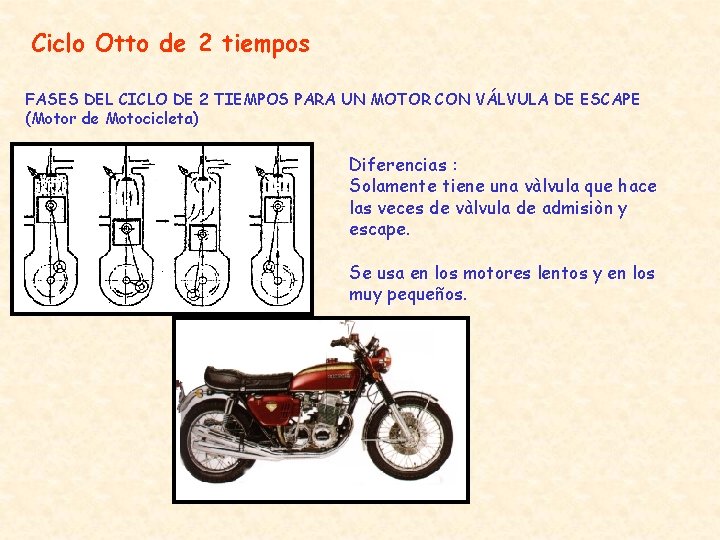 Ciclo Otto de 2 tiempos

FASES DEL CICLO DE 2 TIEMPOS PARA UN MOTOR CON VÁLVULA DE ESCAPE (Motor de Motocicleta)

Diferencias :
Solamente tiene una vàlvula que hace las veces de vàlvula de admisiòn y escape.

Se usa en los motores lentos y en los muy pequeños.