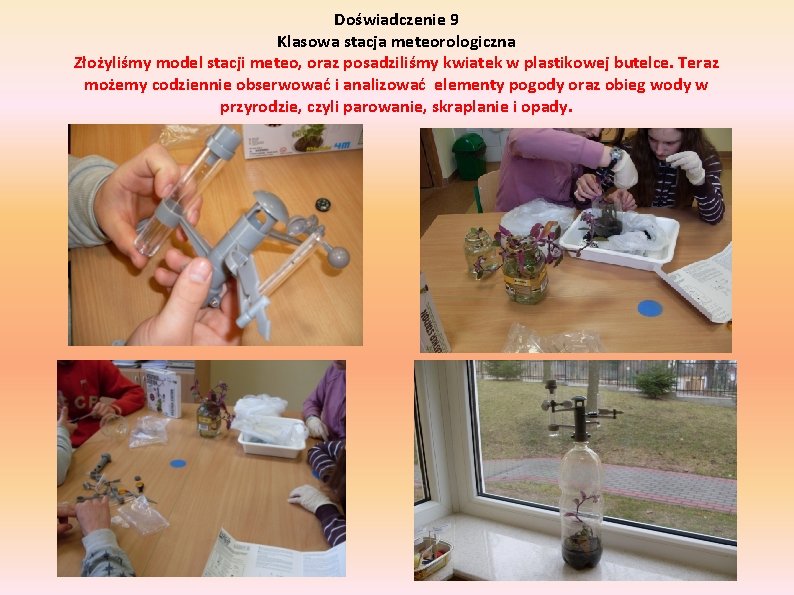 Doświadczenie 9
Klasowa stacja meteorologiczna
Złożyliśmy model stacji meteo, oraz posadziliśmy kwiatek w plastikowej butelce. Teraz możemy codziennie obserwować i analizować elementy pogody oraz obieg wody w przyrodzie, czyli parowanie, skraplanie i opady.