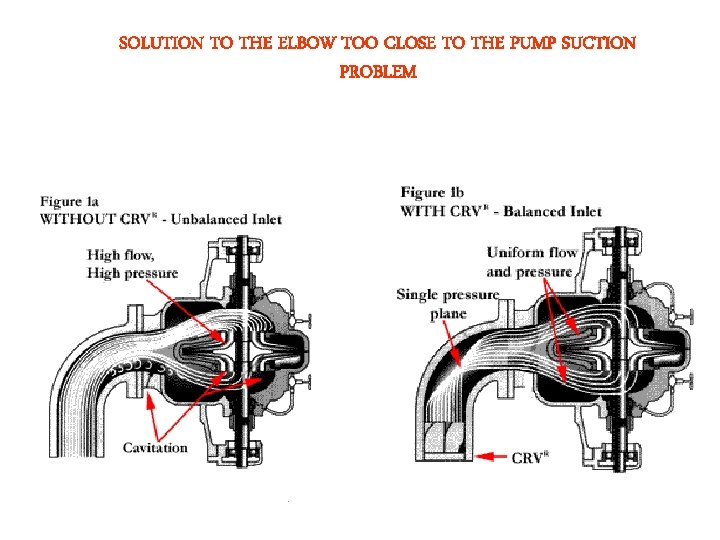 SOLUTION TO THE ELBOW TOO CLOSE TO THE PUMP SUCTION PROBLEM

Figure 1a
WITHOUT CRV® - Unbalanced Inlet

High flow,
High pressure

Cavitation

Figure 1b
WITH CRV® - Balanced Inlet

Uniform flow and pressure

Single pressure plane

CRV®