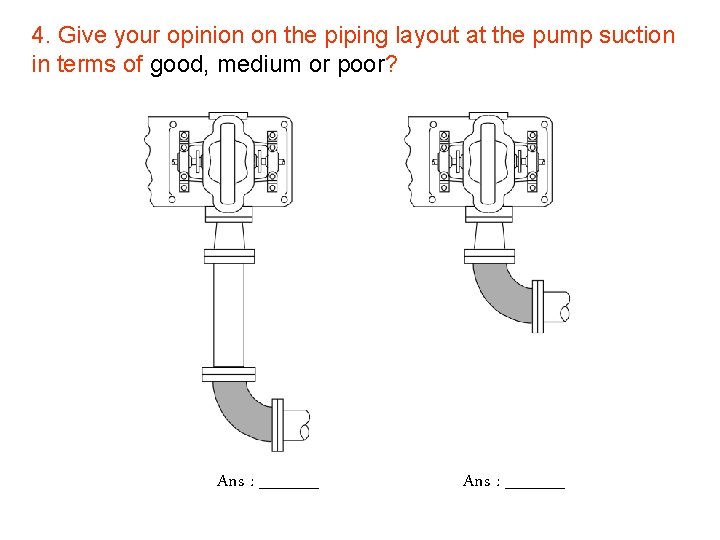 4. Give your opinion on the piping layout at the pump suction in terms of good, medium or poor?

Ans : _______

Ans : _______