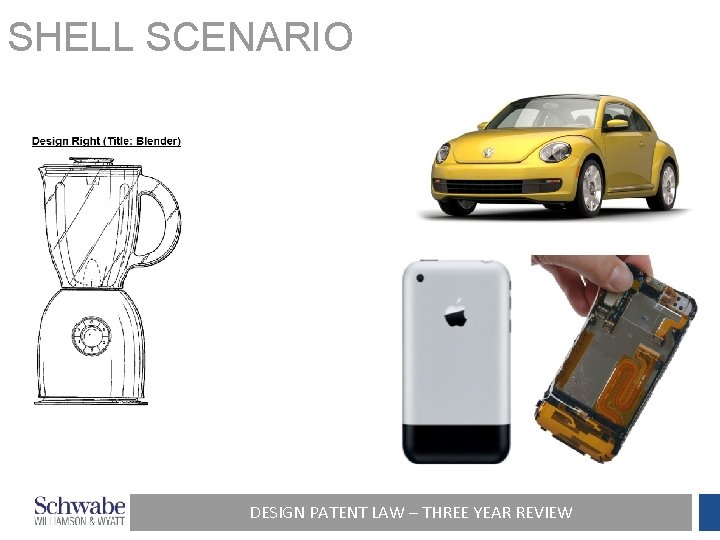 SHELL SCENARIO

Design Right (Title: Blender)

Schwabe
WILLIAMSON & WYATT

DESIGN PATENT LAW – THREE YEAR REVIEW