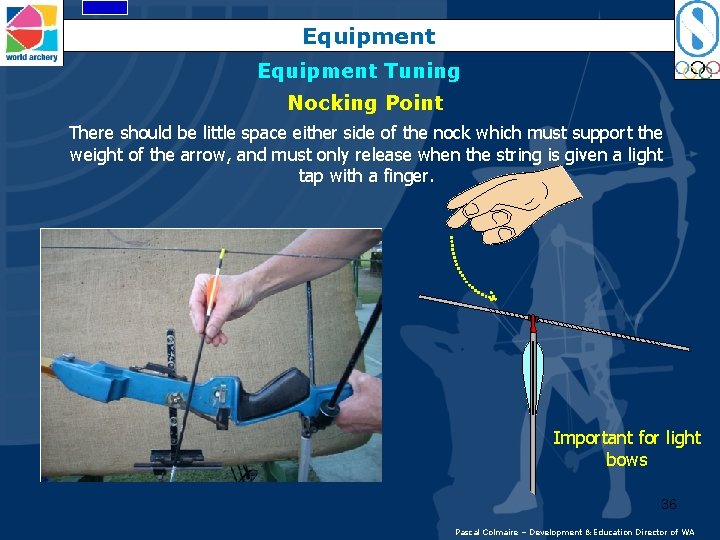 world archery

Equipment

Equipment Tuning

Nocking Point

There should be little space either side of the nock which must support the weight of the arrow, and must only release when the string is given a light tap with a finger.

Important for light bows

36

Pascal Colmaire – Development & Education Director of WA